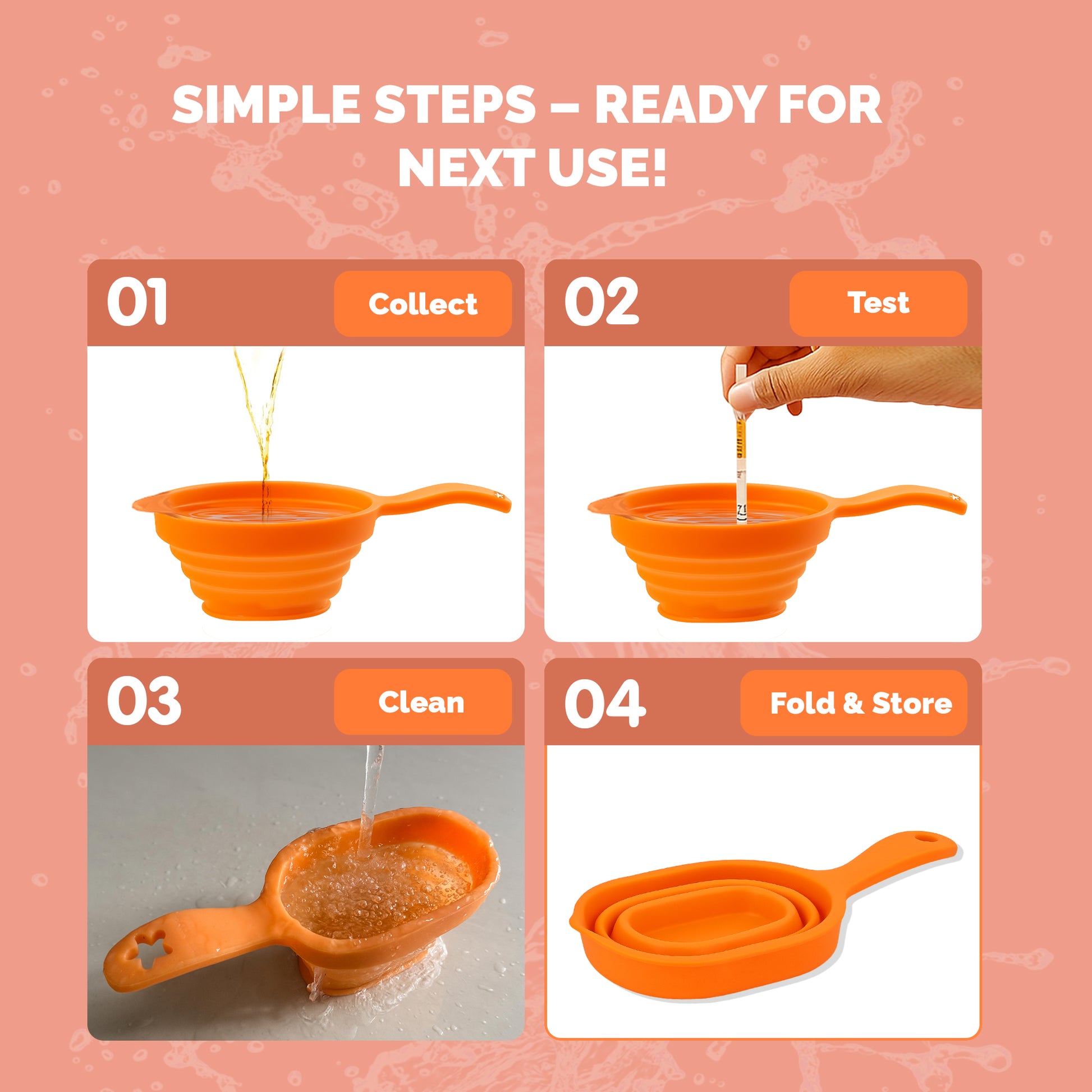 SIMPLE STEPS – READY FOR NEXT USE!

01 Collect

02 Test

03 Clean

04 Fold & Store